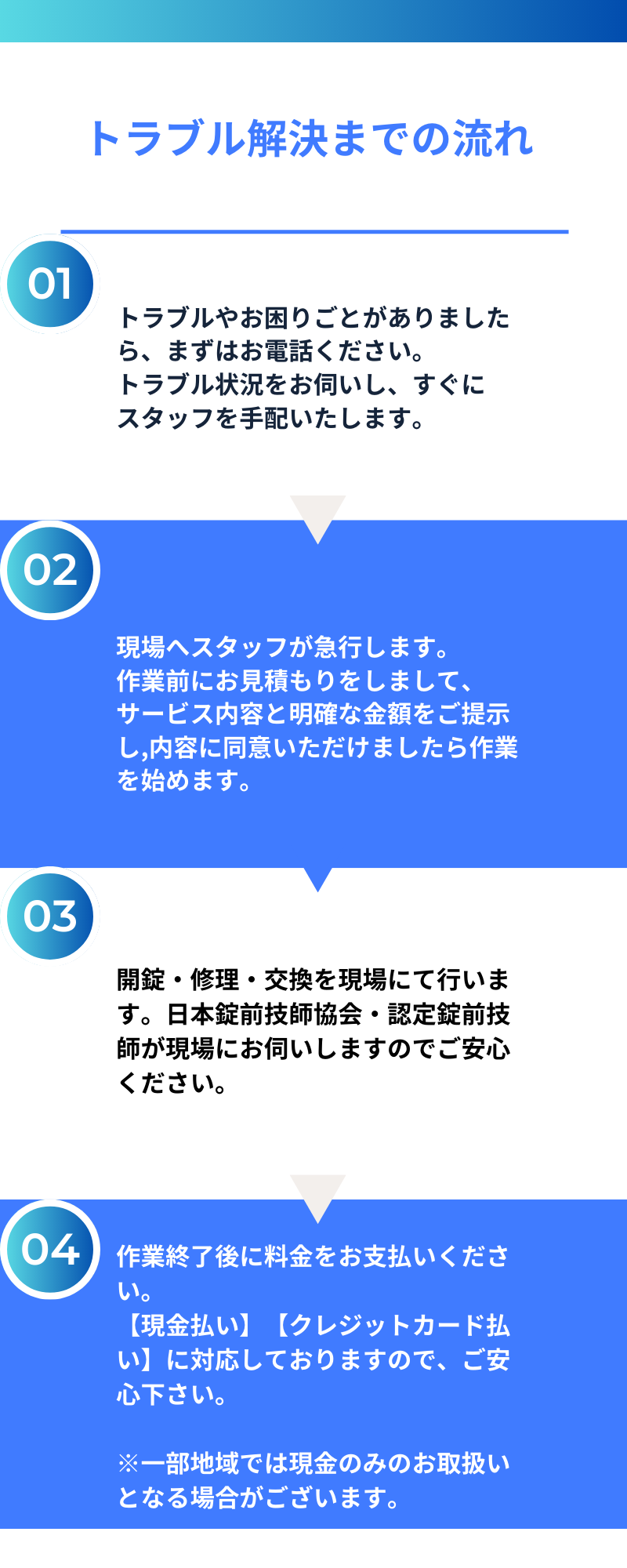 トラブル解決までの流れ

01

トラブルやお困りごとがありましたら、まずはお電話ください。
トラブル状況をお伺いし、すぐにスタッフを手配いたします。

02

現場へスタッフが急行します。
作業前にお見積もりをしまして、サービス内容と明確な金額をご提示し,内容に同意いただけましたら作業を始めます。

03

開錠・修理・交換を現場にて行います。日本錠前技師協会・認定錠前技師が現場にお伺いしますのでご安心ください。

04

作業終了後に料金をお支払いください。
【現金払い】【クレジットカード払い】に対応しておりますので、ご安心下さい。

※一部地域では現金のみのお取扱いとなる場合がございます。